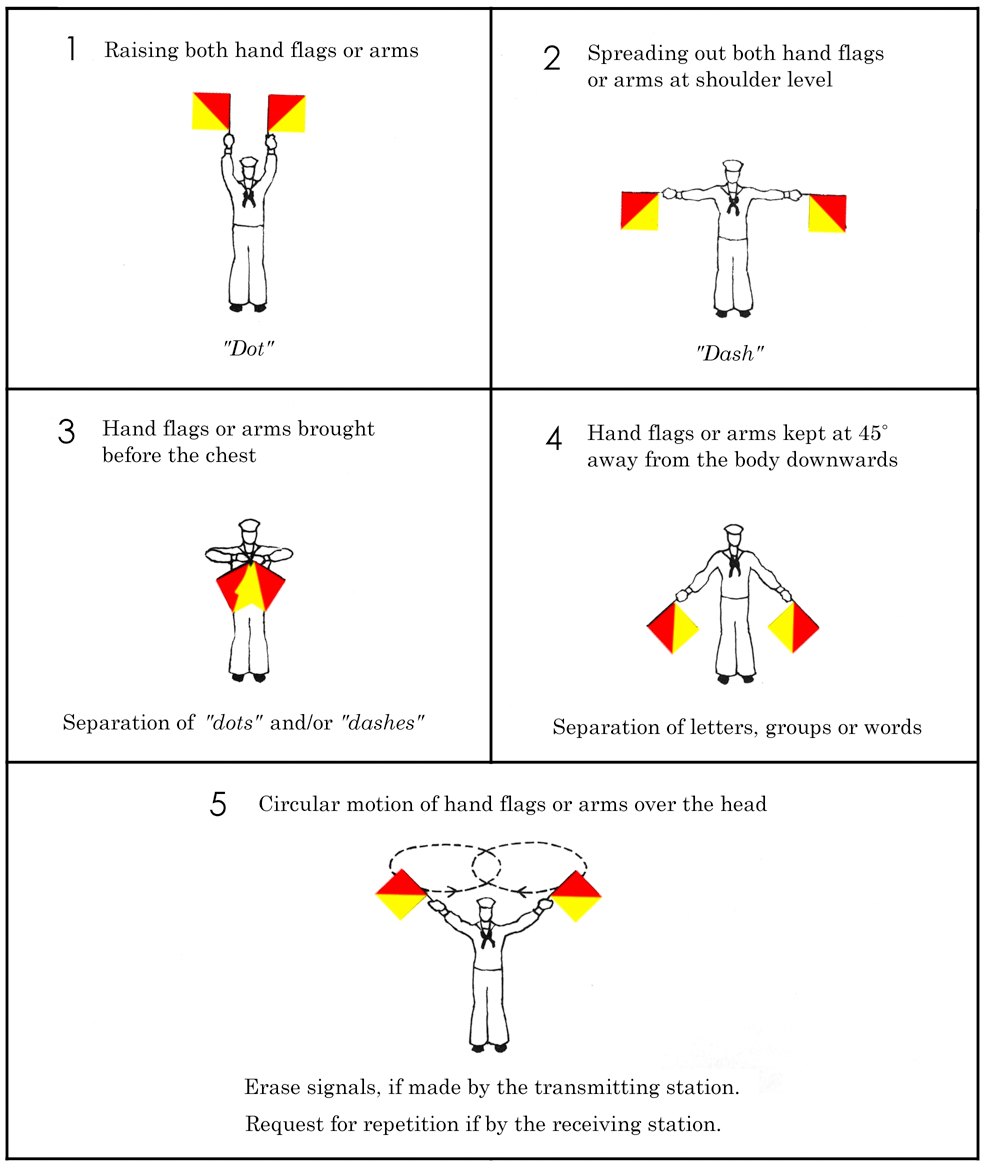 1 Raising both hand flags or arms

"Dot"

2 Spreading out both hand flags or arms at shoulder level

"Dash"

3 Hand flags or arms brought before the chest

Separation of "dots" and/or "dashes"

4 Hand flags or arms kept at 45° away from the body downwards

Separation of letters, groups or words

5 Circular motion of hand flags or arms over the head

Erase signals, if made by the transmitting station.

Request for repetition if by the receiving station.